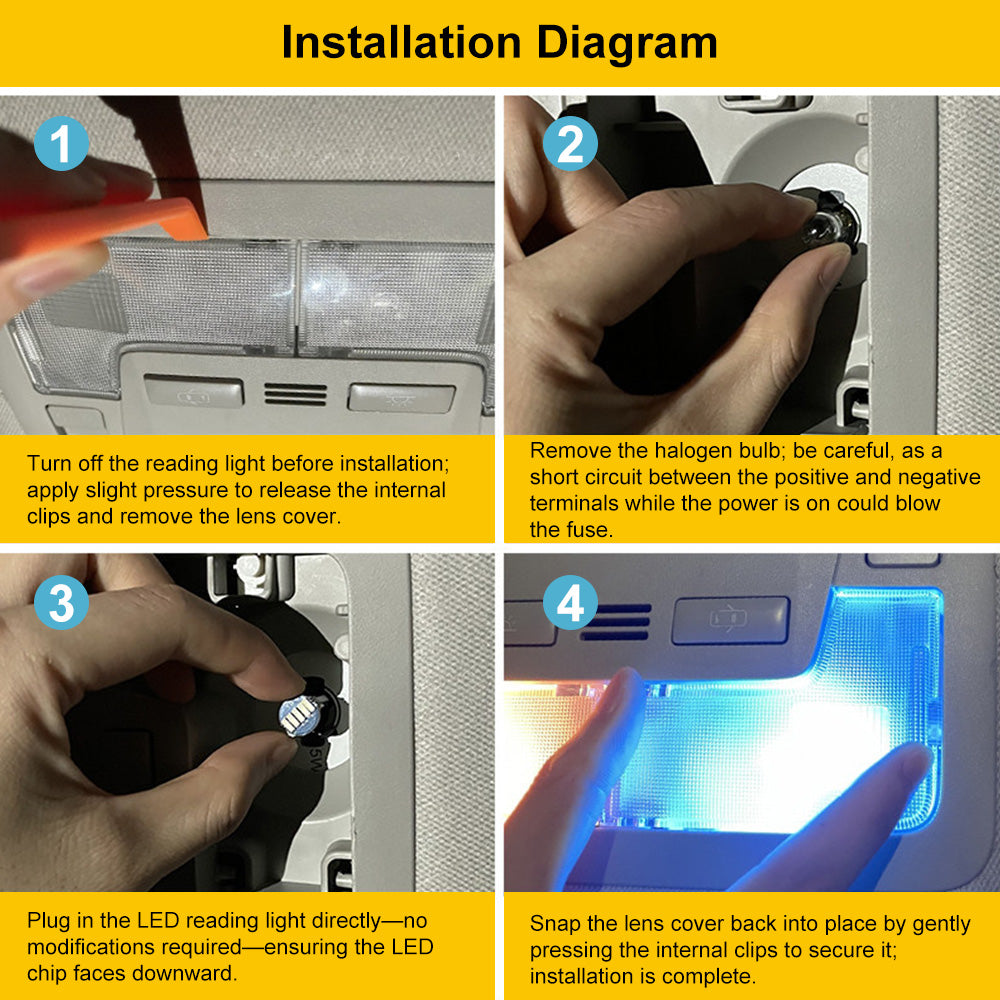 Installation Diagram

1

Turn off the reading light before installation; apply slight pressure to release the internal clips and remove the lens cover.

2

Remove the halogen bulb; be careful, as a short circuit between the positive and negative terminals while the power is on could blow the fuse.

3

Plug in the LED reading light directly—no modifications required—ensuring the LED chip faces downward.

4

Snap the lens cover back into place by gently pressing the internal clips to secure it; installation is complete.